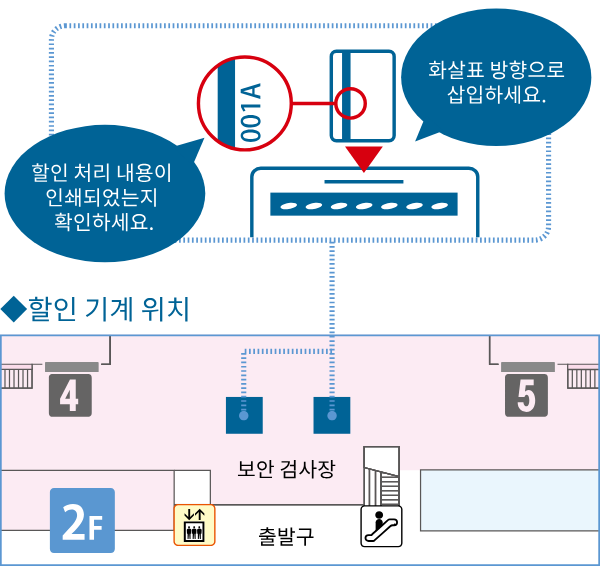 001A

화살표 방향으로 삽입하세요.

할인 처리 내용이 인쇄되었는지 확인하세요.

◆할인 기계 위치

4

5

보안 검사장

2F

출발구